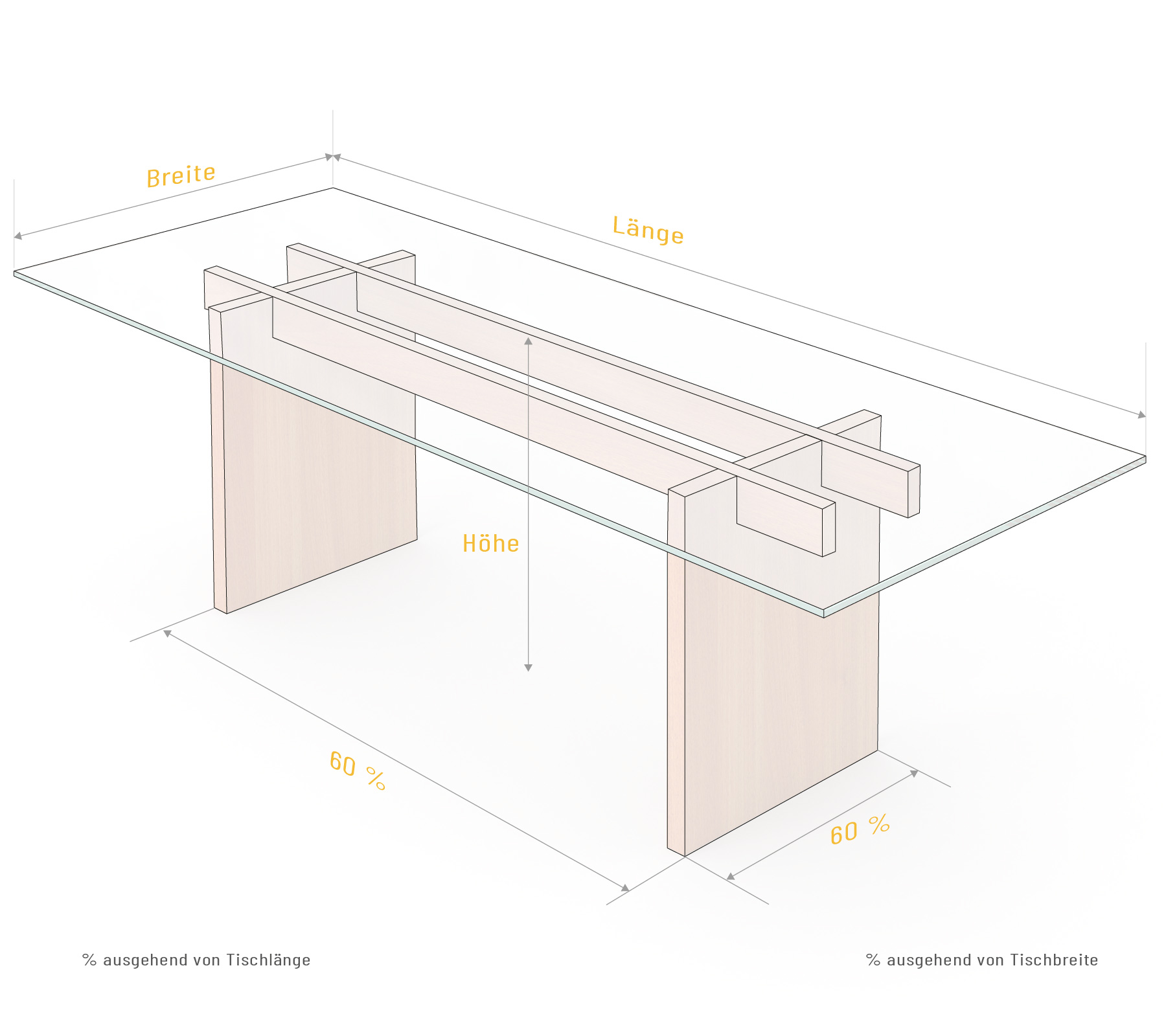 Breite

Länge

Höhe

60 %

60 %

% ausgehend von Tischlänge

% ausgehend von Tischbreite